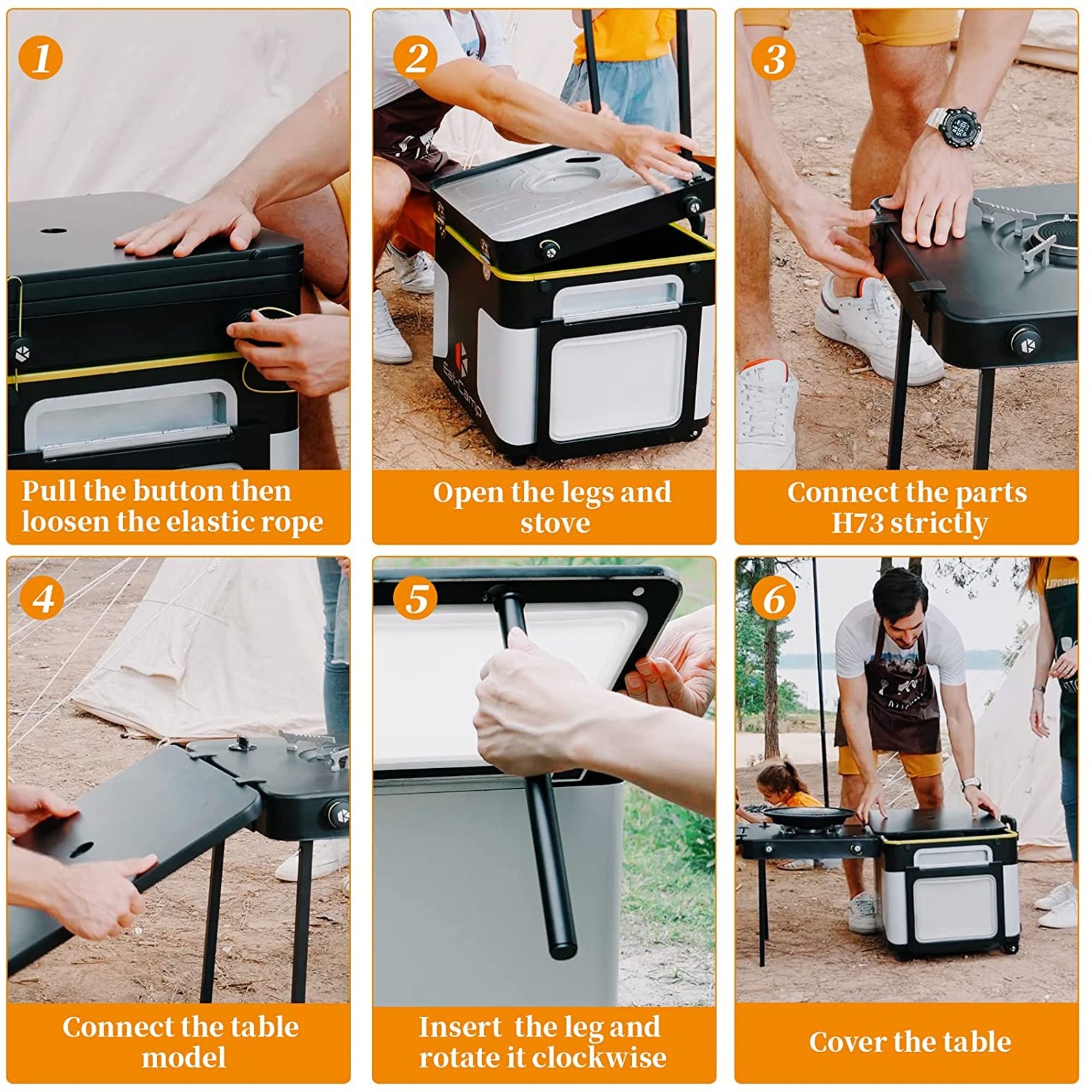 1

Pull the button then loosen the elastic rope

2

Eat-Camp

Open the legs and stove

3

Connect the parts H73 strictly

4

Connect the table model

5

Insert  the leg and rotate it clockwise

6

Cover the table