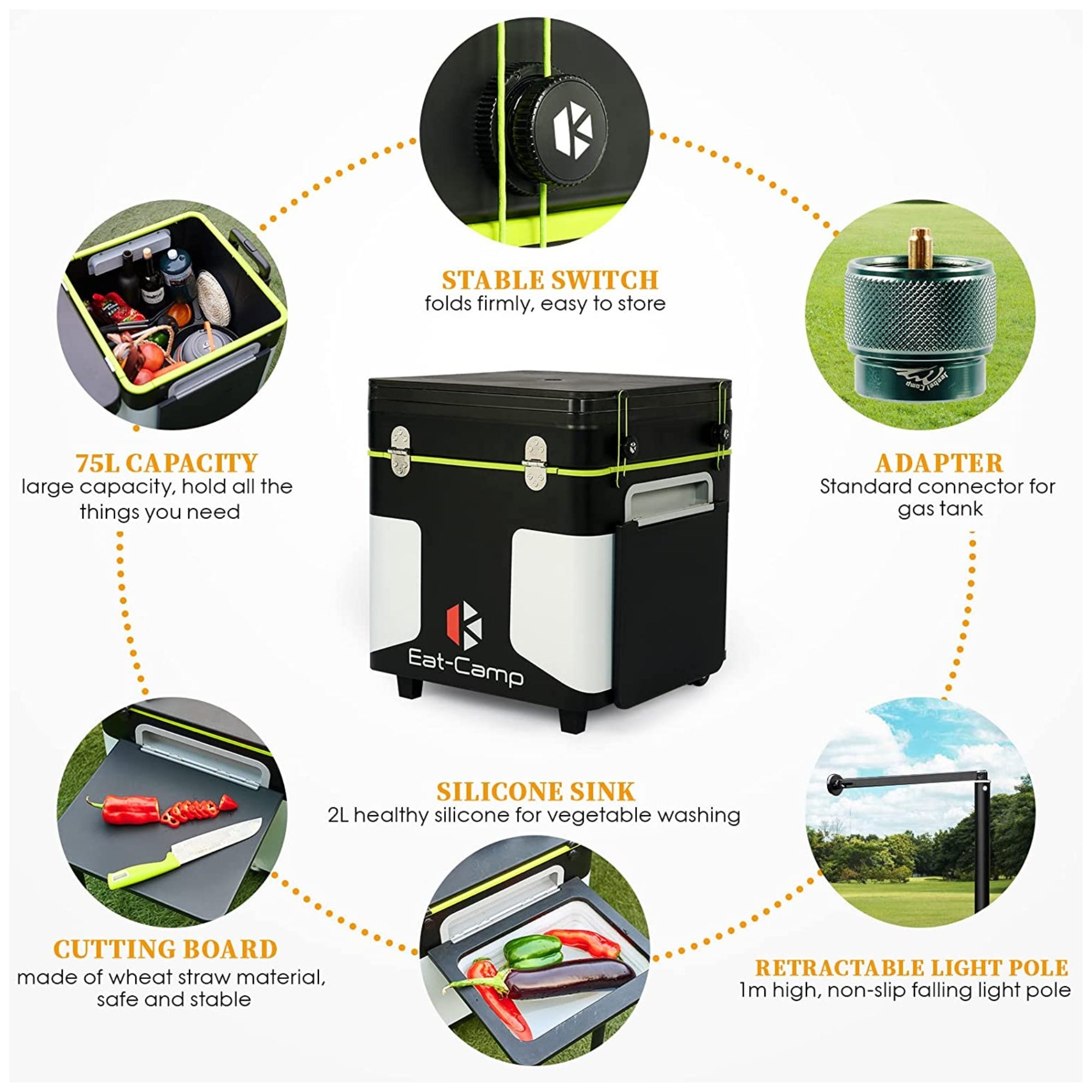 STABLE SWITCH
folds firmly, easy to store

75L CAPACITY
large capacity, hold all the things you need

ADAPTER
Standard connector for gas tank

Jeebel Camp

Eat-Camp

SILICONE SINK
2L healthy silicone for vegetable washing

CUTTING BOARD
made of wheat straw material, safe and stable

RETRACTABLE LIGHT POLE
1m high, non-slip falling light pole