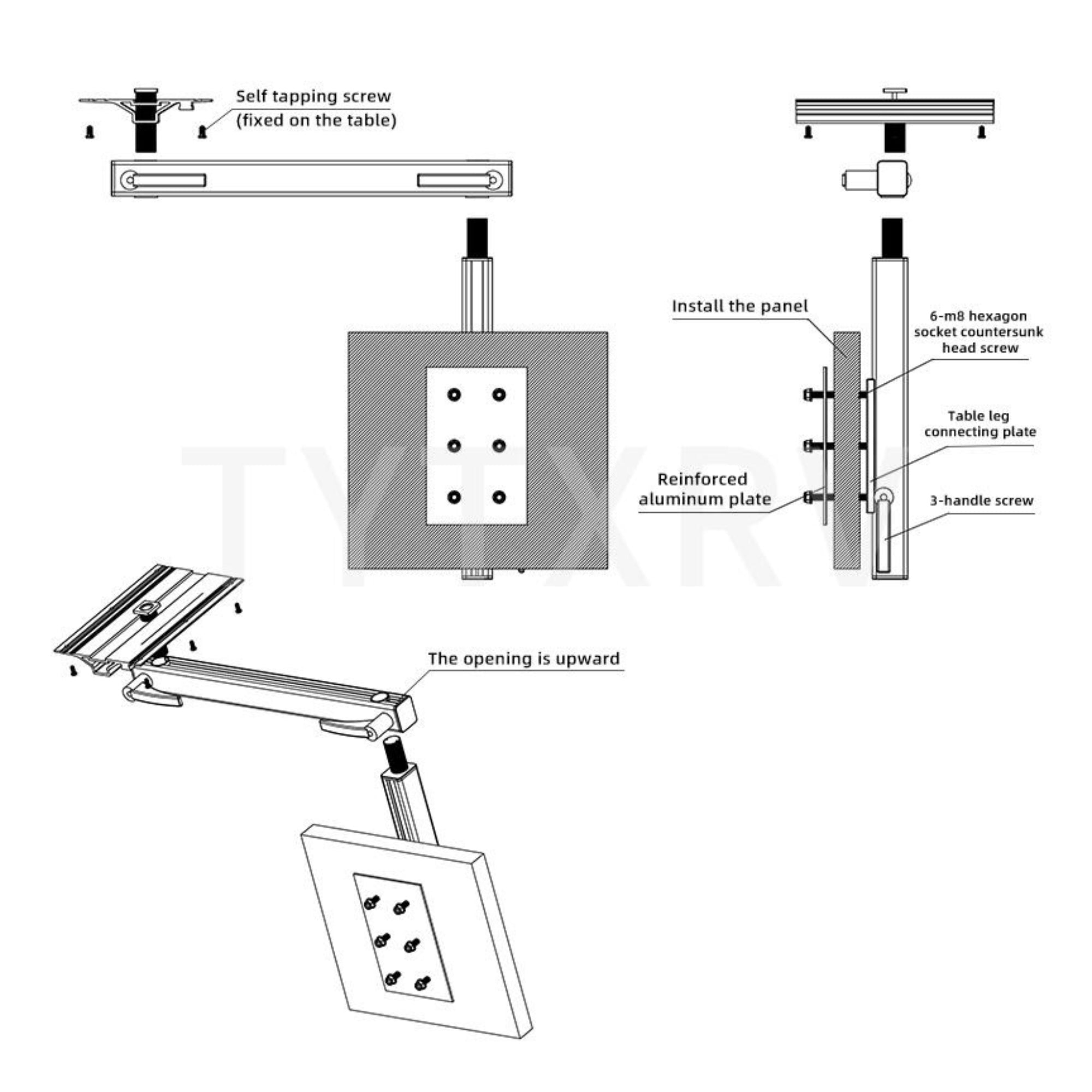 Self tapping screw
(fixed on the table)

Install the panel

6-m8 hexagon socket countersunk head screw

Table leg connecting plate

Reinforced aluminum plate

3-handle screw

TYTXRV

The opening is upward